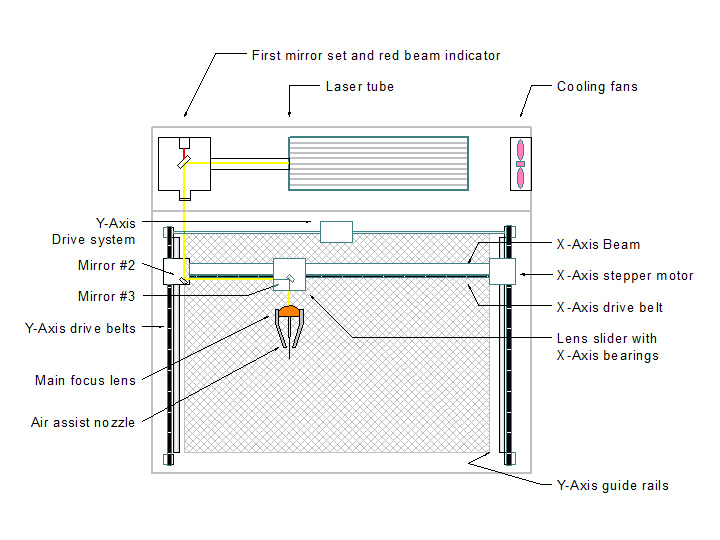 First mirror set and red beam indicator

Laser tube

Cooling fans

Y-Axis
Drive system

Mirror #2

Mirror #3

Y-Axis drive belts

Main focus lens

Air assist nozzle

X-Axis Beam

X-Axis stepper motor

X-Axis drive belt

Lens slider with
X-Axis bearings

Y-Axis guide rails